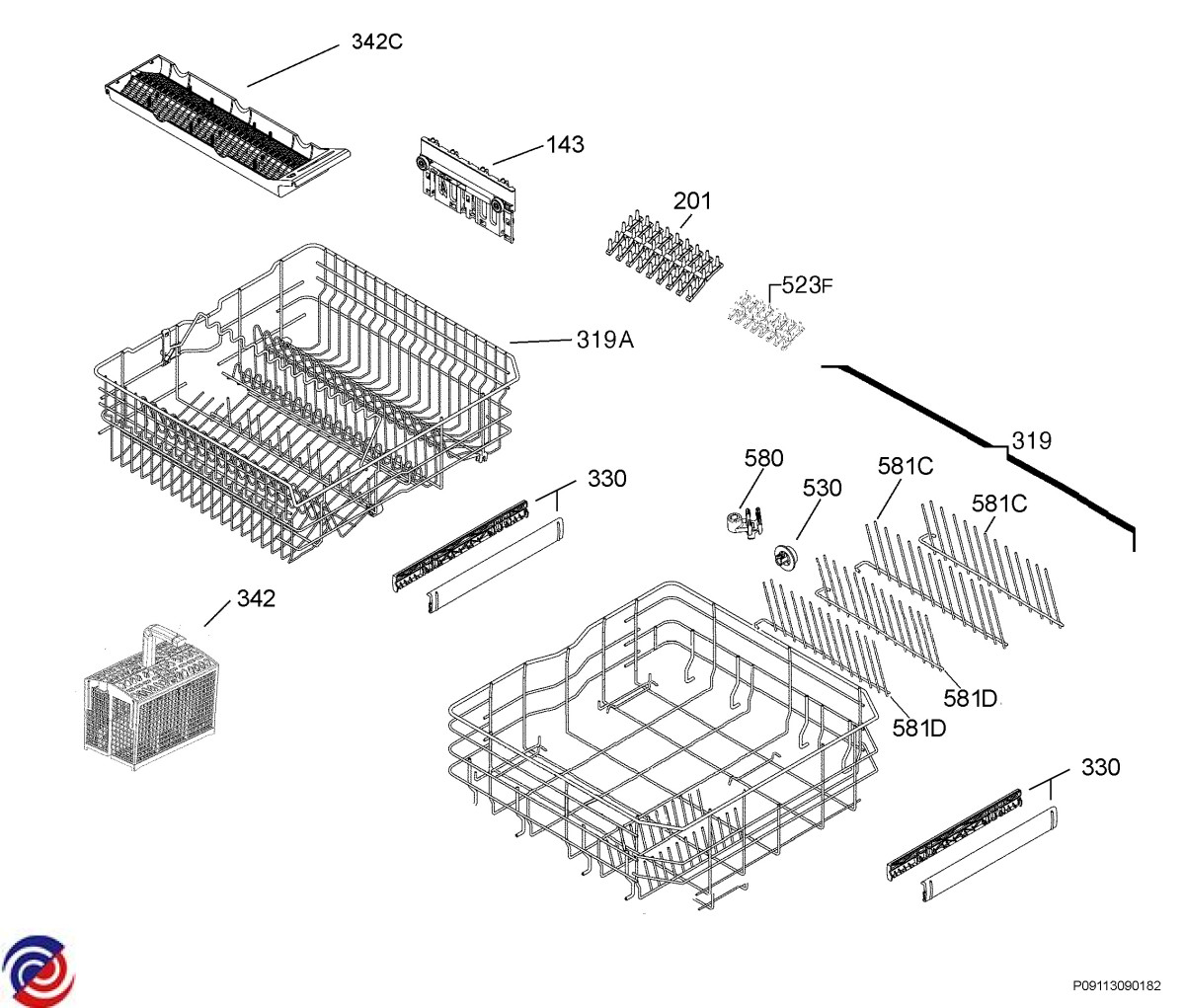 342C

143

201

523F

319A

319

580

530

581C

581C

330

342

581D

581D

330

P09113090182